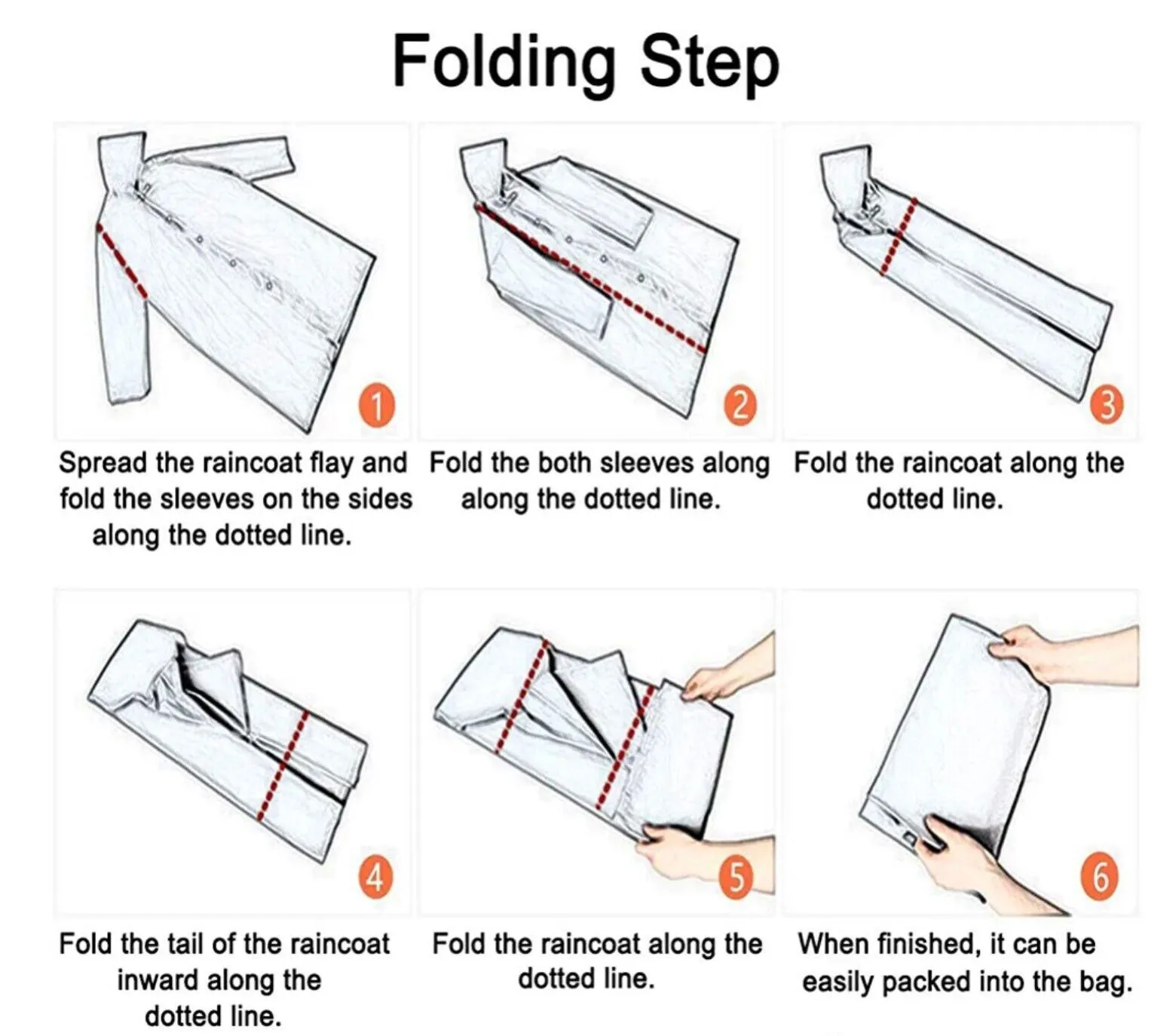 Folding Step

1

Spread the raincoat flay and fold the sleeves on the sides along the dotted line.

2

Fold the both sleeves along along the dotted line.

3

Fold the raincoat along the dotted line.

4

Fold the tail of the raincoat inward along the dotted line.

5

Fold the raincoat along the dotted line.

6

When finished, it can be easily packed into the bag.